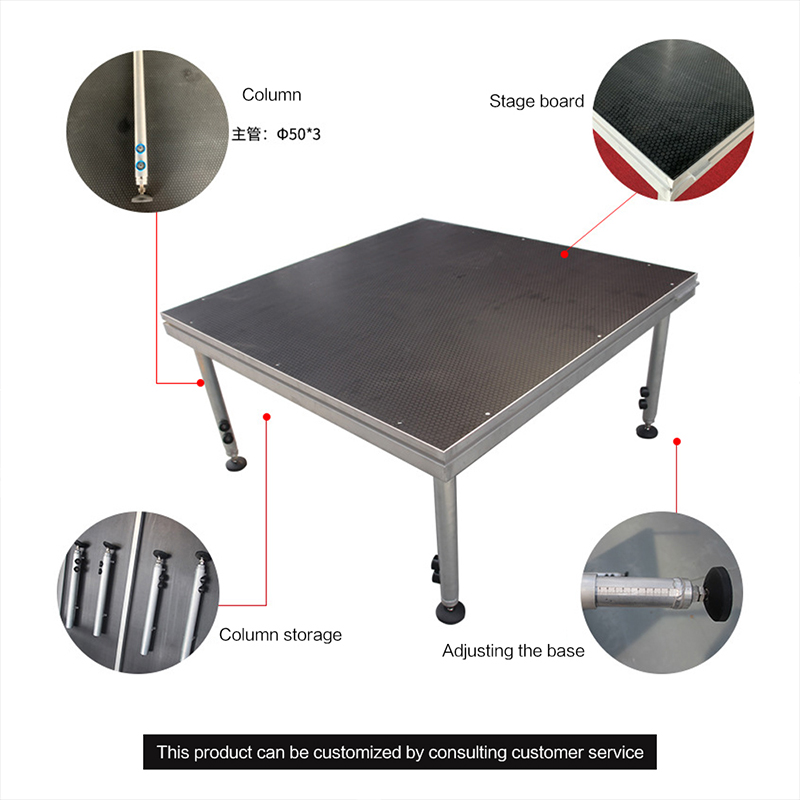 Column

主管：Φ50*3

Stage board

Column storage

Adjusting the base

This product can be customized by consulting customer service